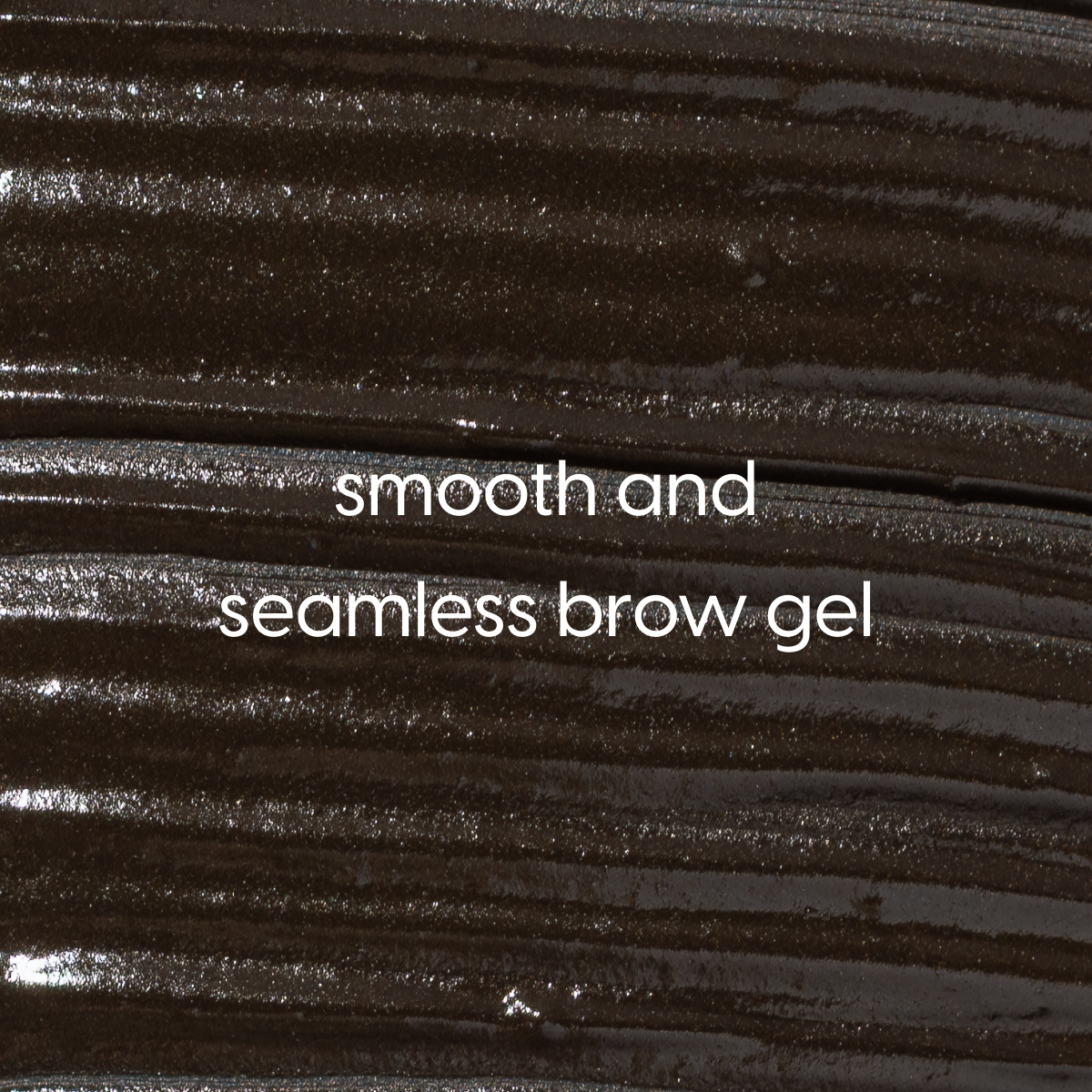 smooth and
seamless brow gel