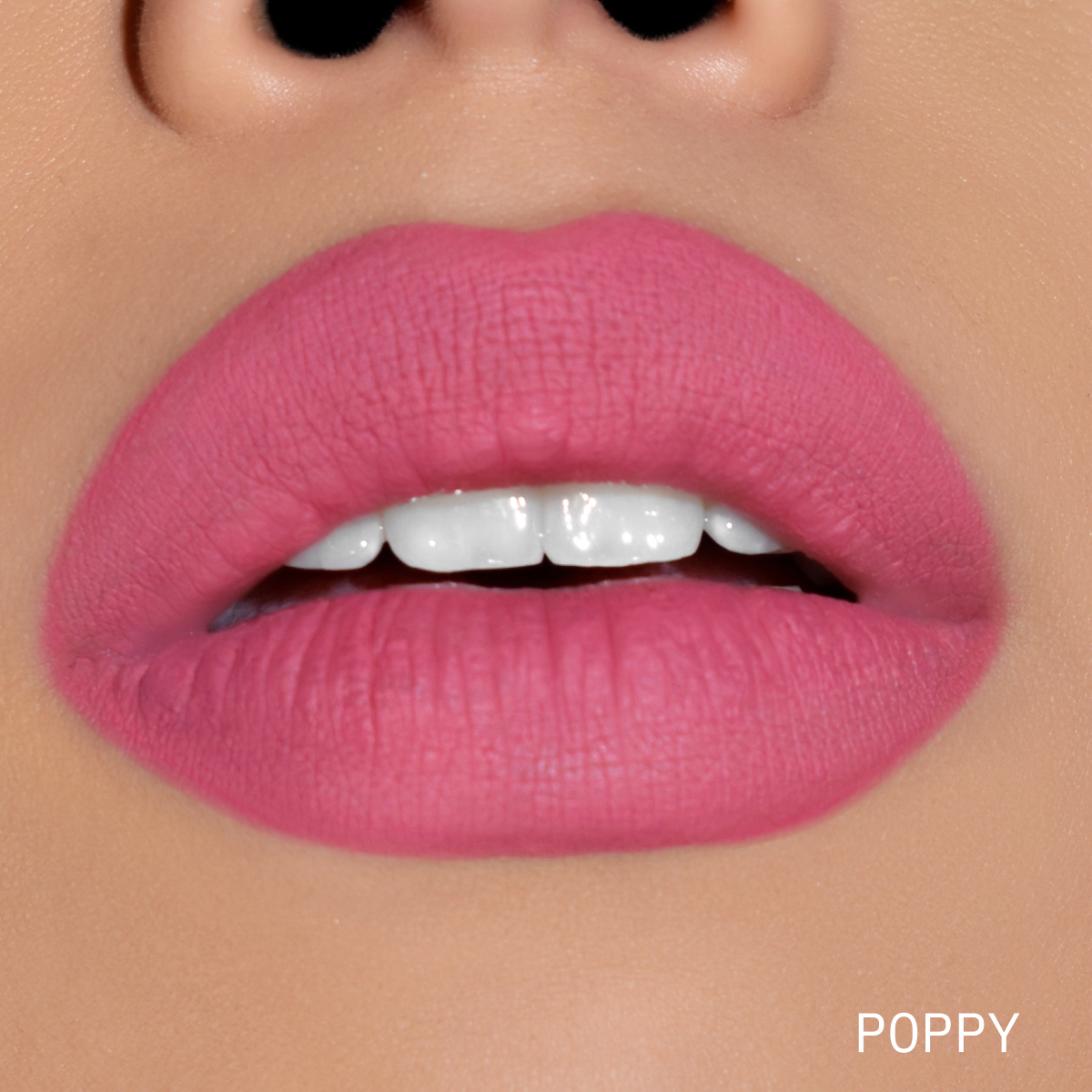 POPPY