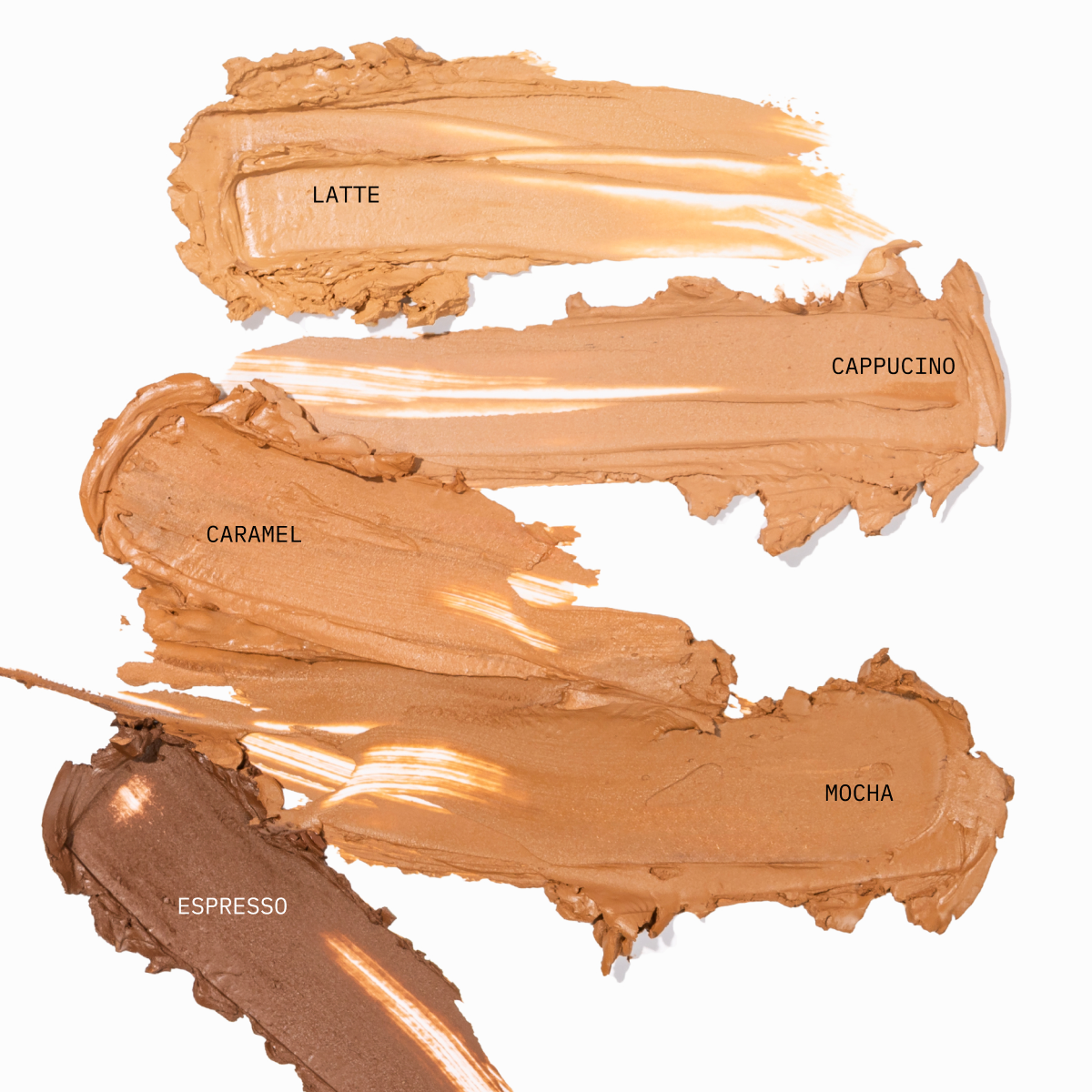 LATTE

CAPPUCINO

CARAMEL

MOCHA

ESPRESSO