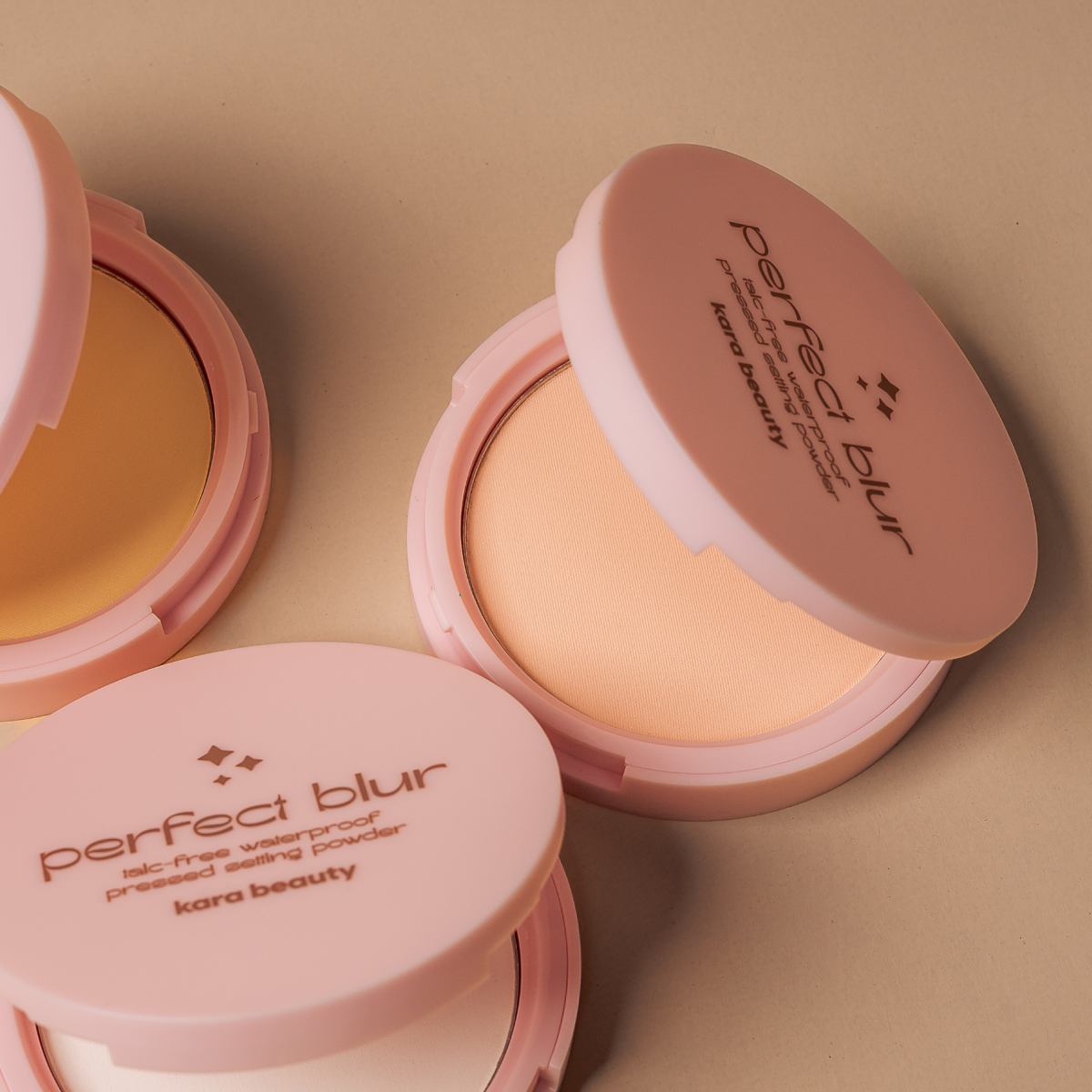 perfect blur
talc-free waterproof
pressed setting powder
kara beauty

perfect blur
talc-free waterproof
pressed setting powder
kara beauty