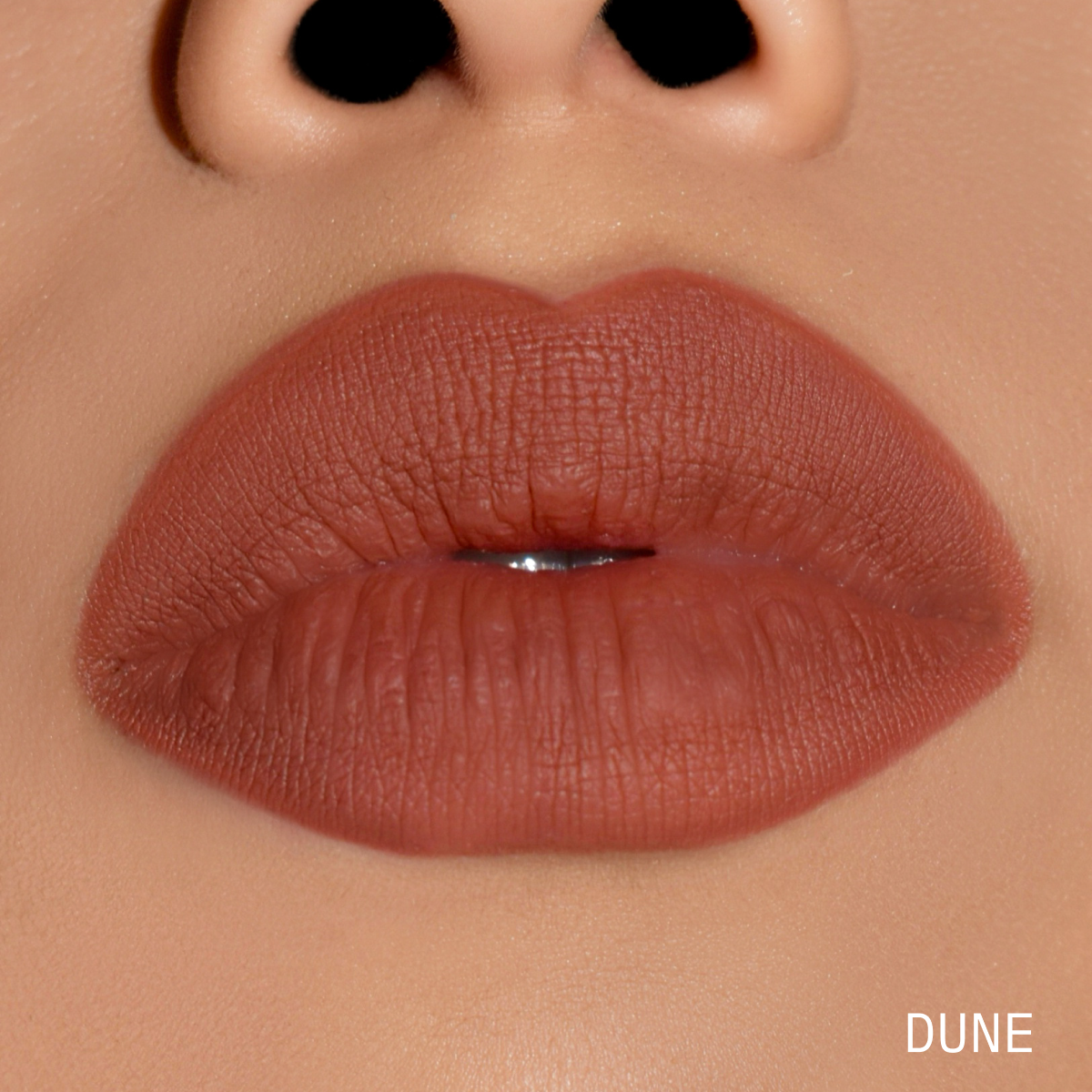 DUNE