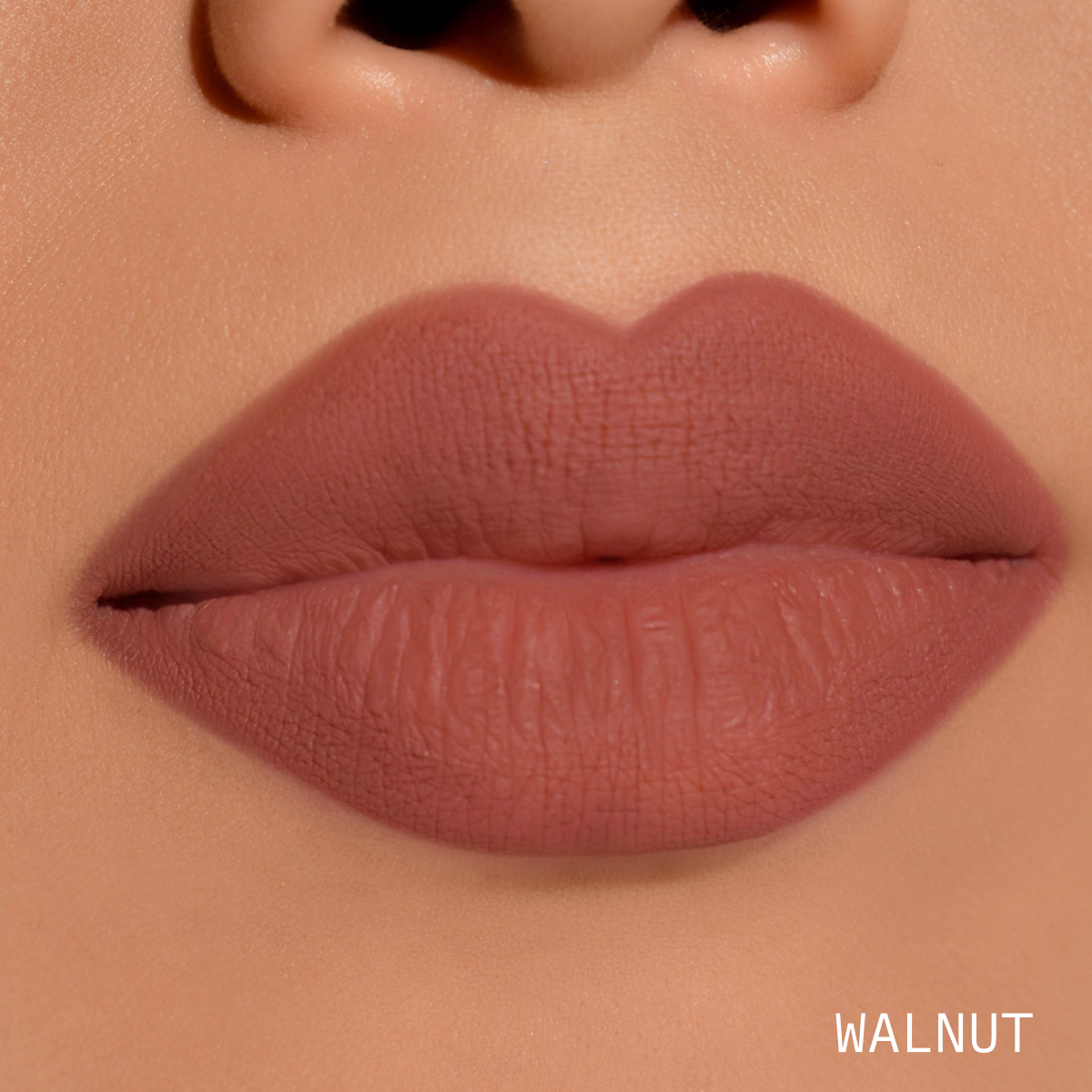 WALNUT