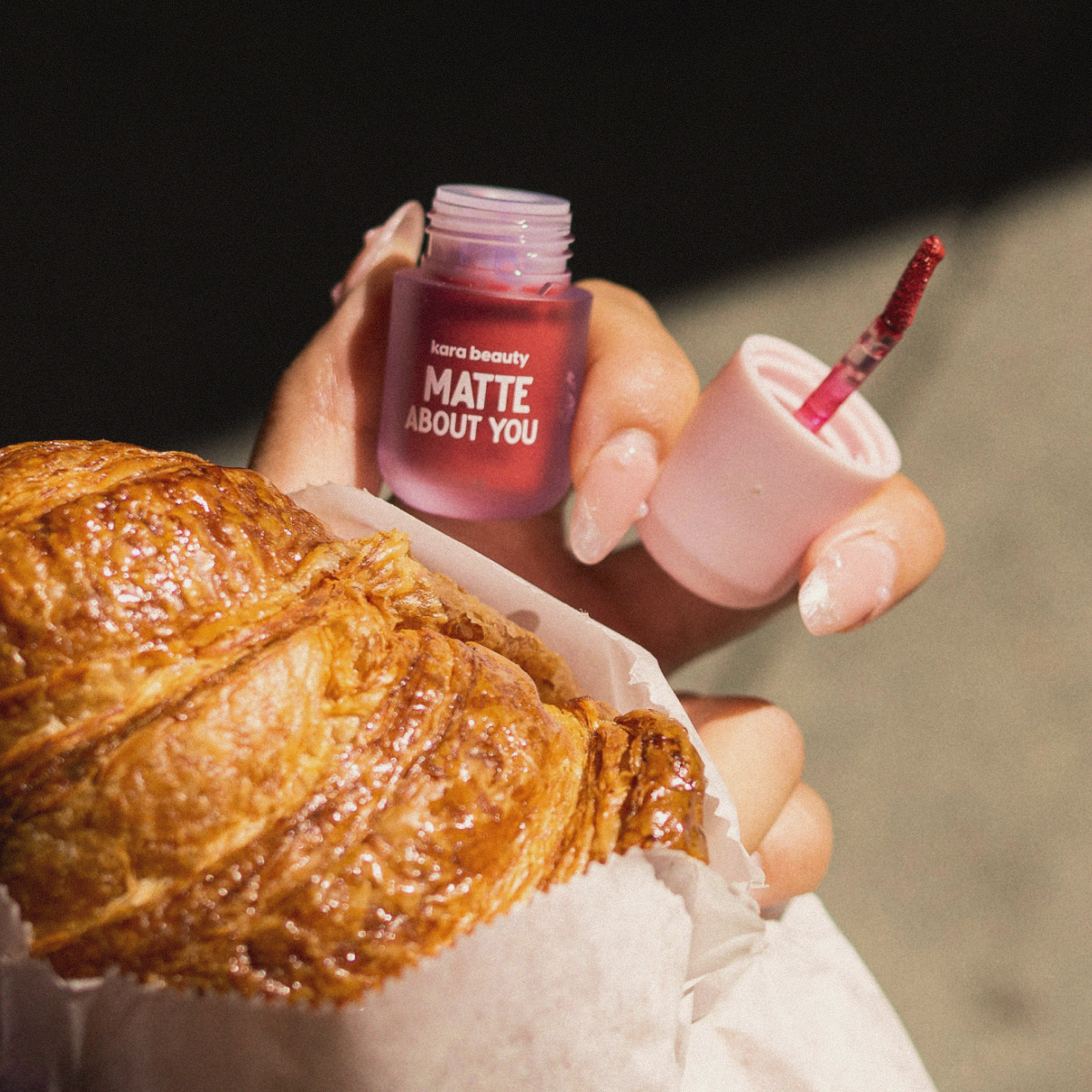 kara beauty
MATTE
ABOUT YOU