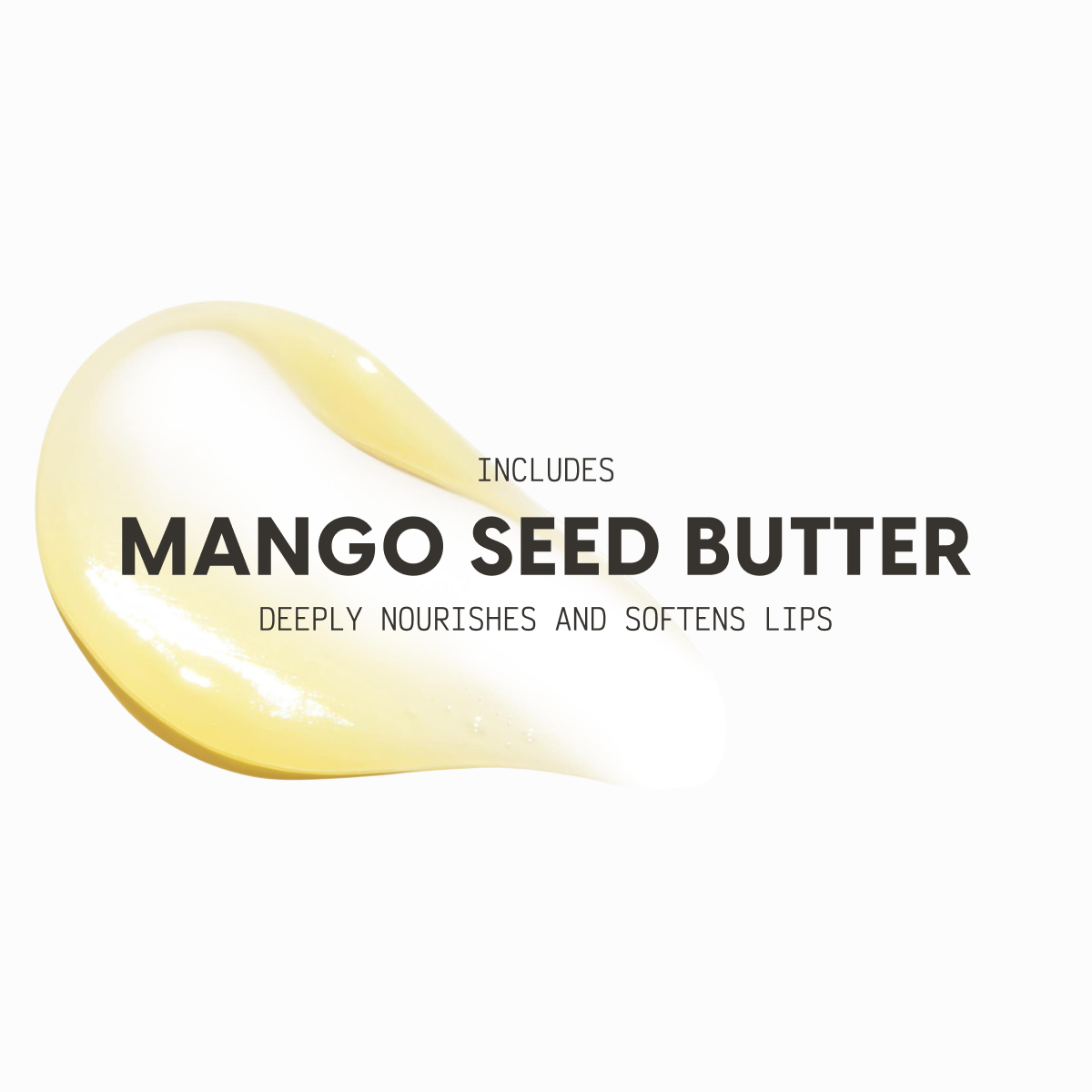 INCLUDES

MANGO SEED BUTTER

DEEPLY NOURISHES AND SOFTENS LIPS