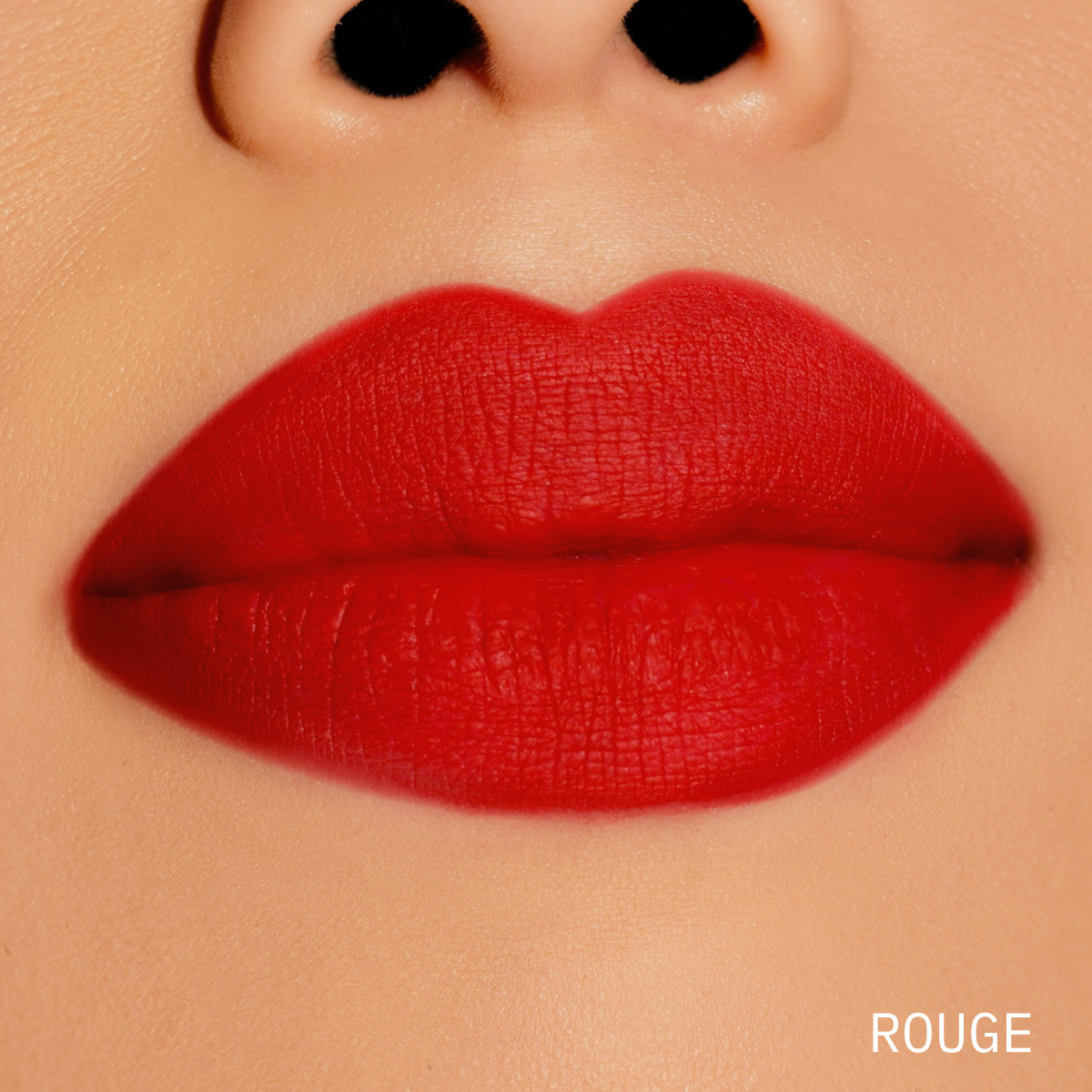 ROUGE