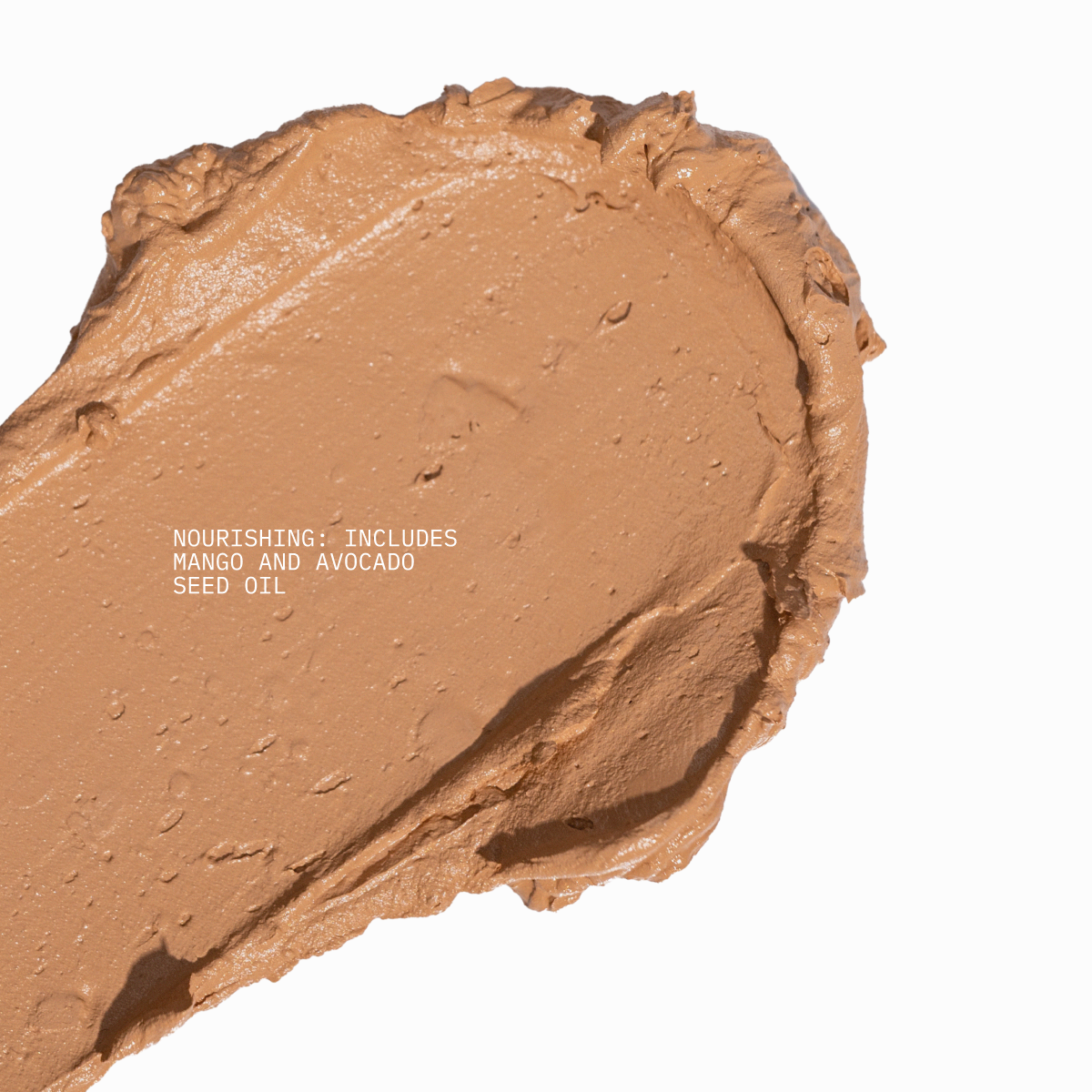 NOURISHING: INCLUDES MANGO AND AVOCADO SEED OIL