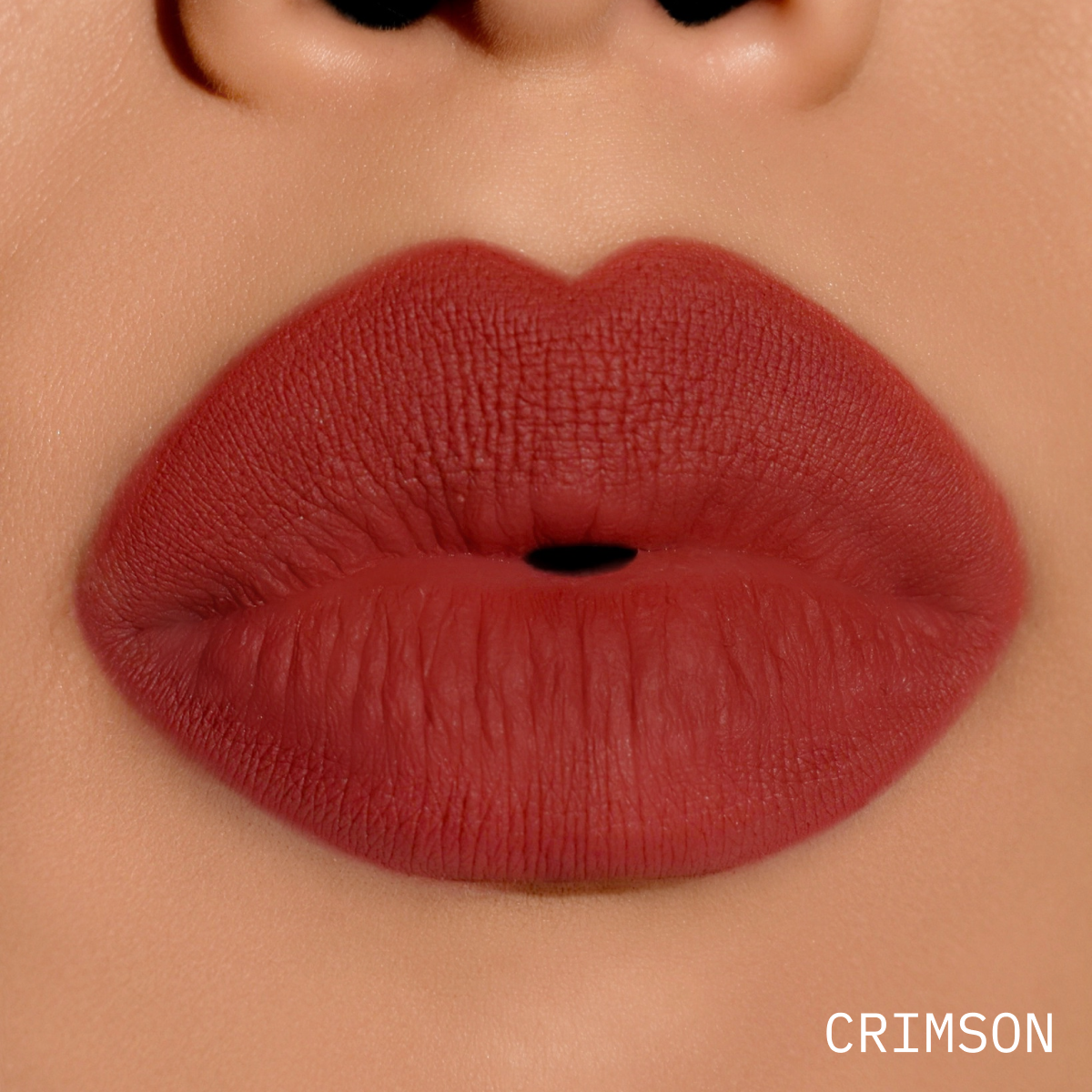 CRIMSON