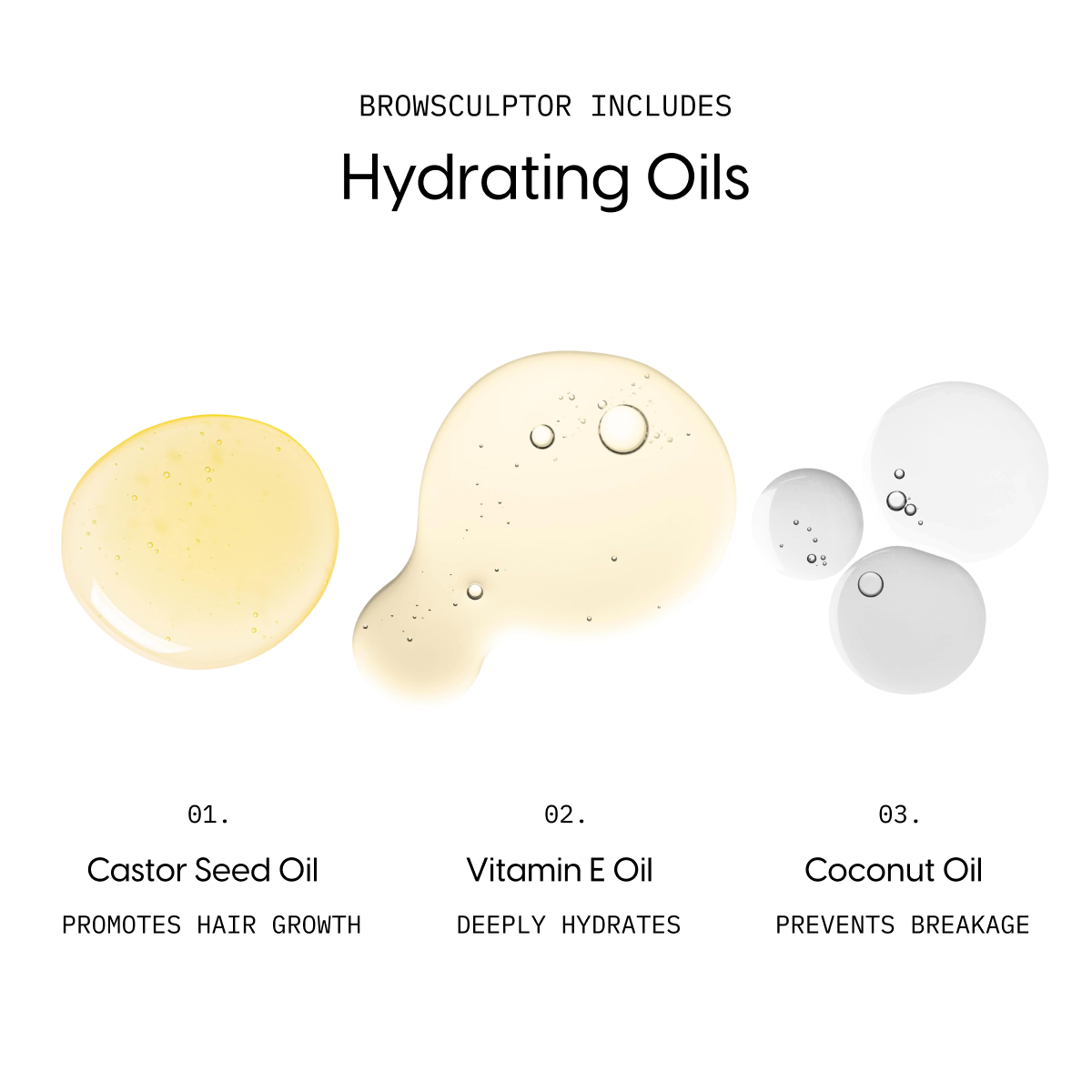 BROWSCULPTOR INCLUDES

Hydrating Oils

01.

Castor Seed Oil

PROMOTES HAIR GROWTH

02.

Vitamin E Oil

DEEPLY HYDRATES

03.

Coconut Oil

PREVENTS BREAKAGE