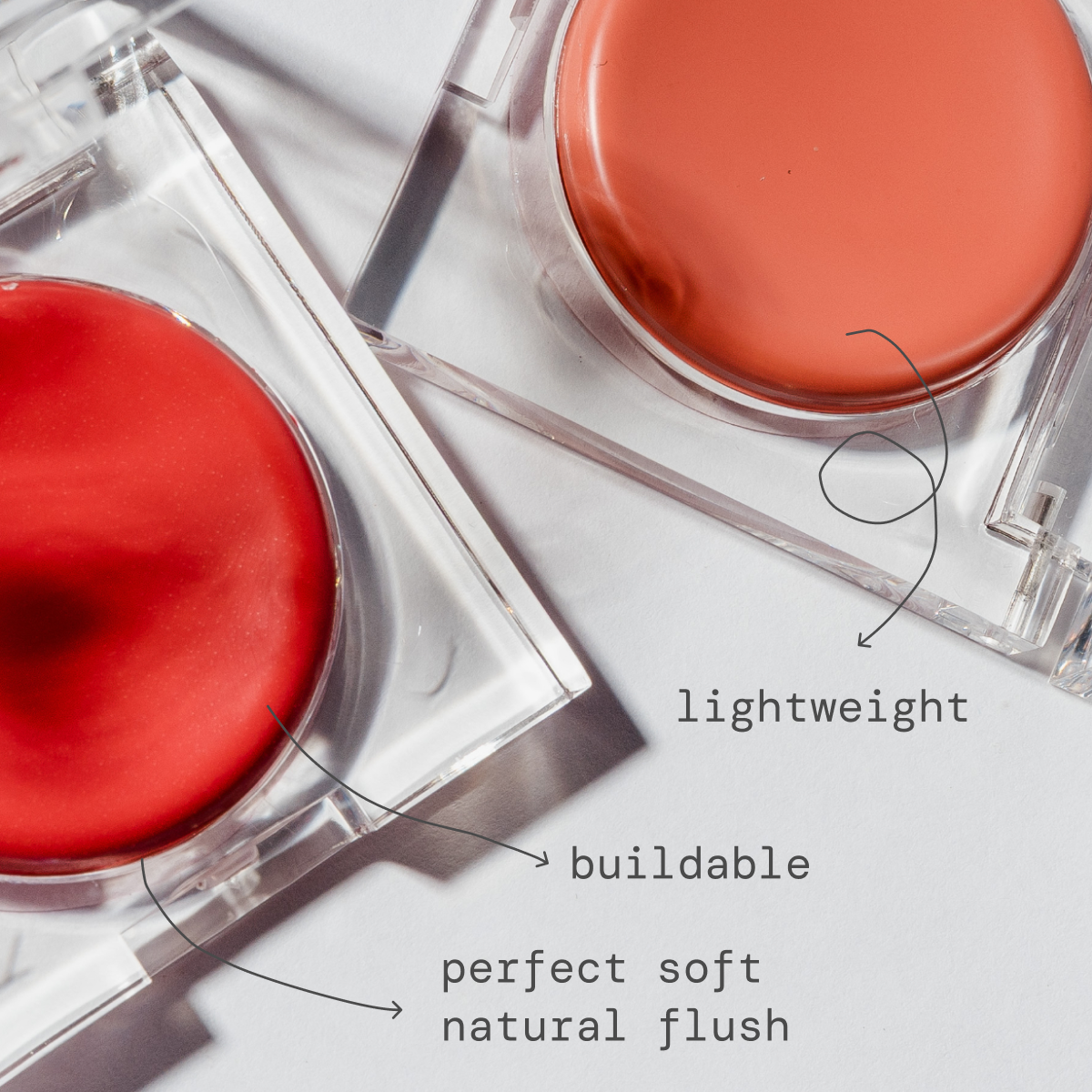 lightweight

buildable

perfect soft natural flush