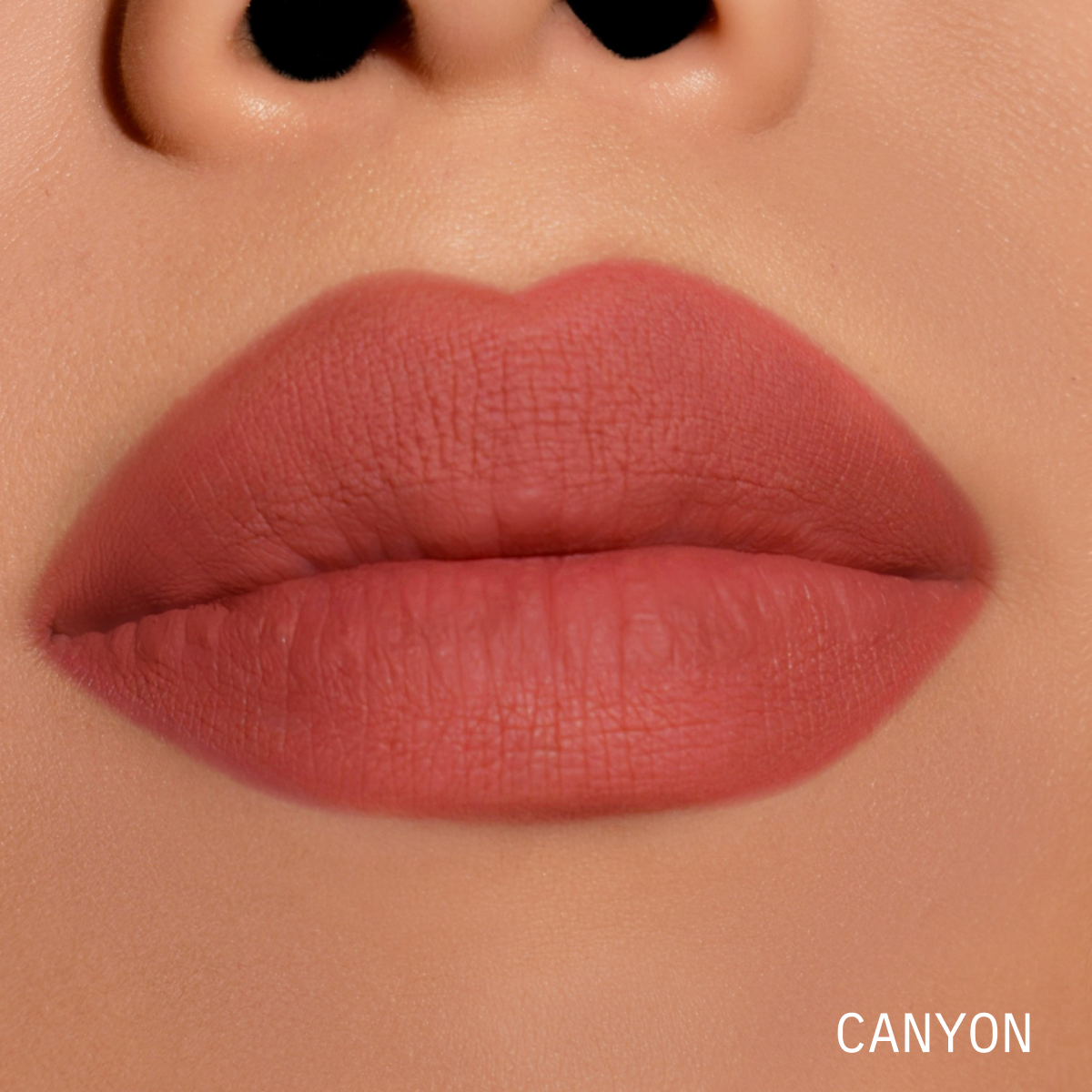 CANYON